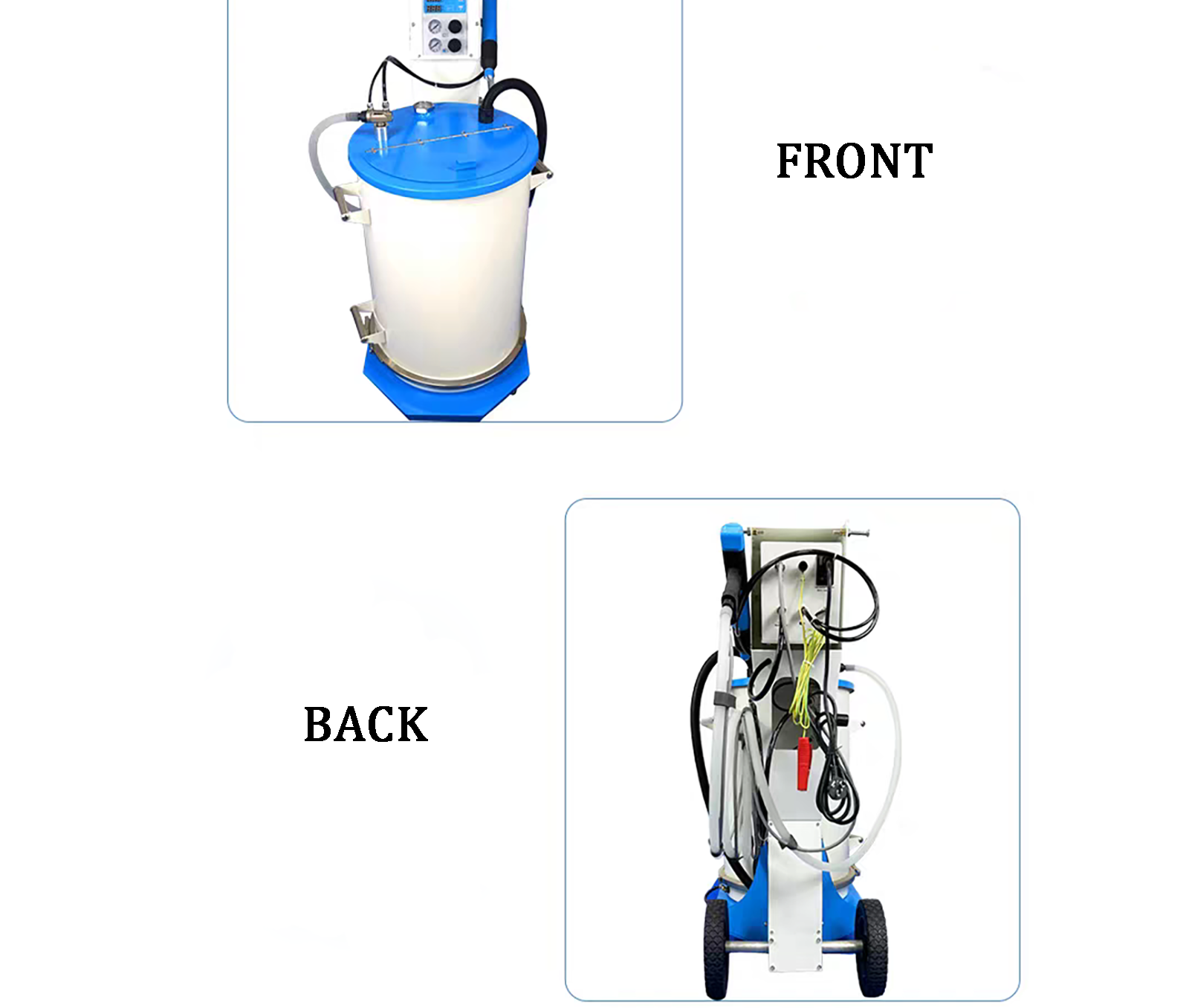 FRONT

BACK